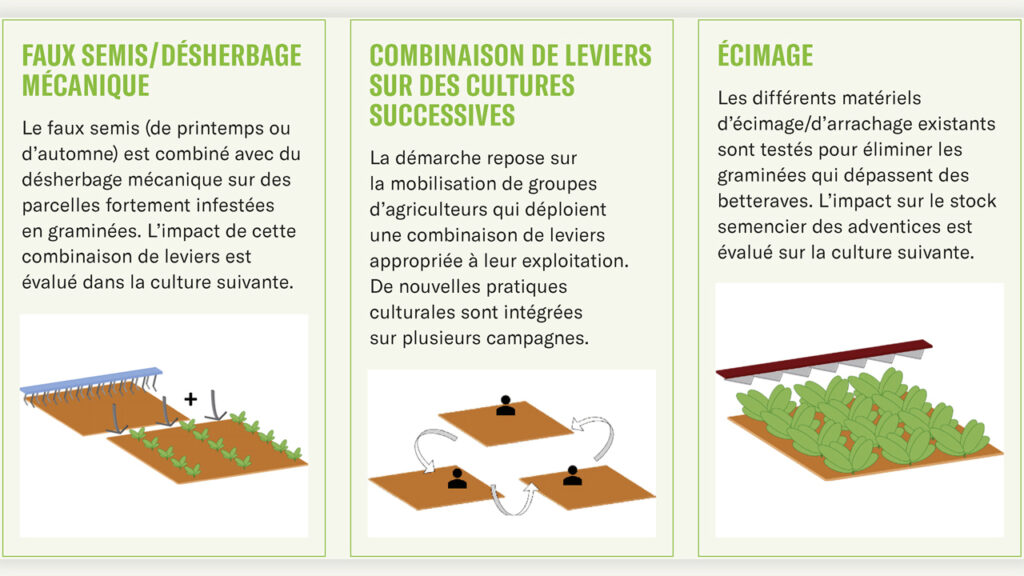 FAUX SEMIS/DÉSHERBAGE MÉCANIQUE

Le faux semis (de printemps ou d'automne) est combiné avec du désherbage mécanique sur des parcelles fortement infestées en graminées. L'impact de cette combinaison de leviers est évalué dans la culture suivante.

+

COMBINAISON DE LEVIERS SUR DES CULTURES SUCCESSIVES

La démarche repose sur la mobilisation de groupes d'agriculteurs qui déploient une combinaison de leviers appropriée à leur exploitation. De nouvelles pratiques culturales sont intégrées sur plusieurs campagnes.

ÉCIMAGE

Les différents matériels d'écimage/d'arrachage existants sont testés pour éliminer les graminées qui dépassent des betteraves. L'impact sur le stock semencier des adventices est évalué sur la culture suivante.